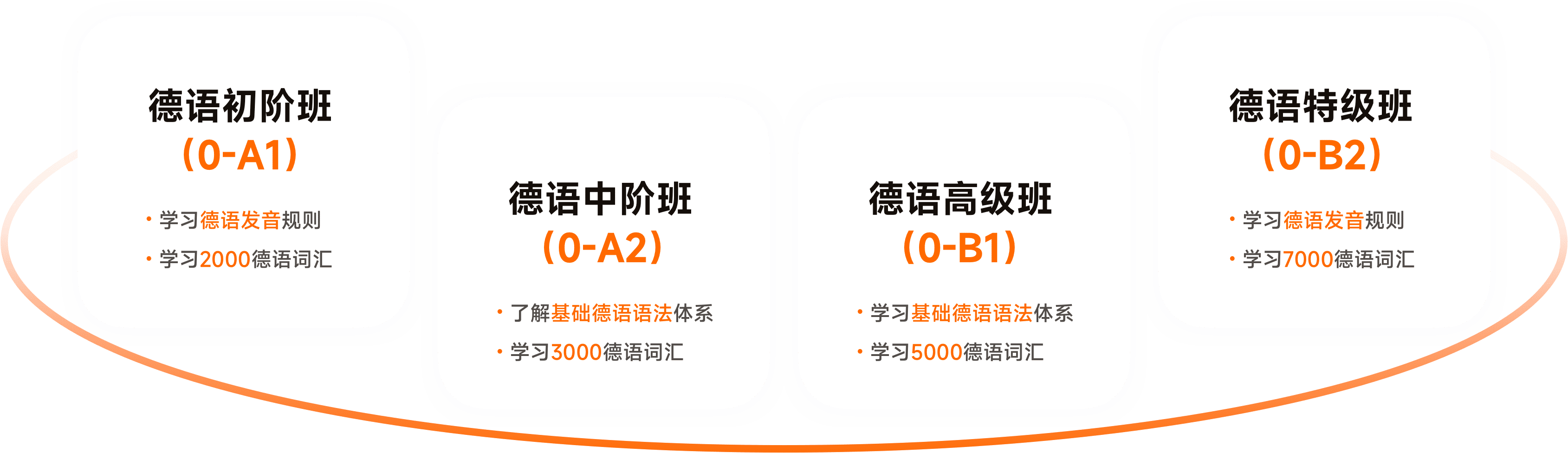 德语初阶班
(0-A1)

• 学习德语发音规则
• 学习2000德语词汇

德语中阶班
(0-A2)

• 了解基础德语语法体系
• 学习3000德语词汇

德语高级班
(0-B1)

• 学习基础德语语法体系
• 学习5000德语词汇

德语特级班
(0-B2)

• 学习德语发音规则
• 学习7000德语词汇